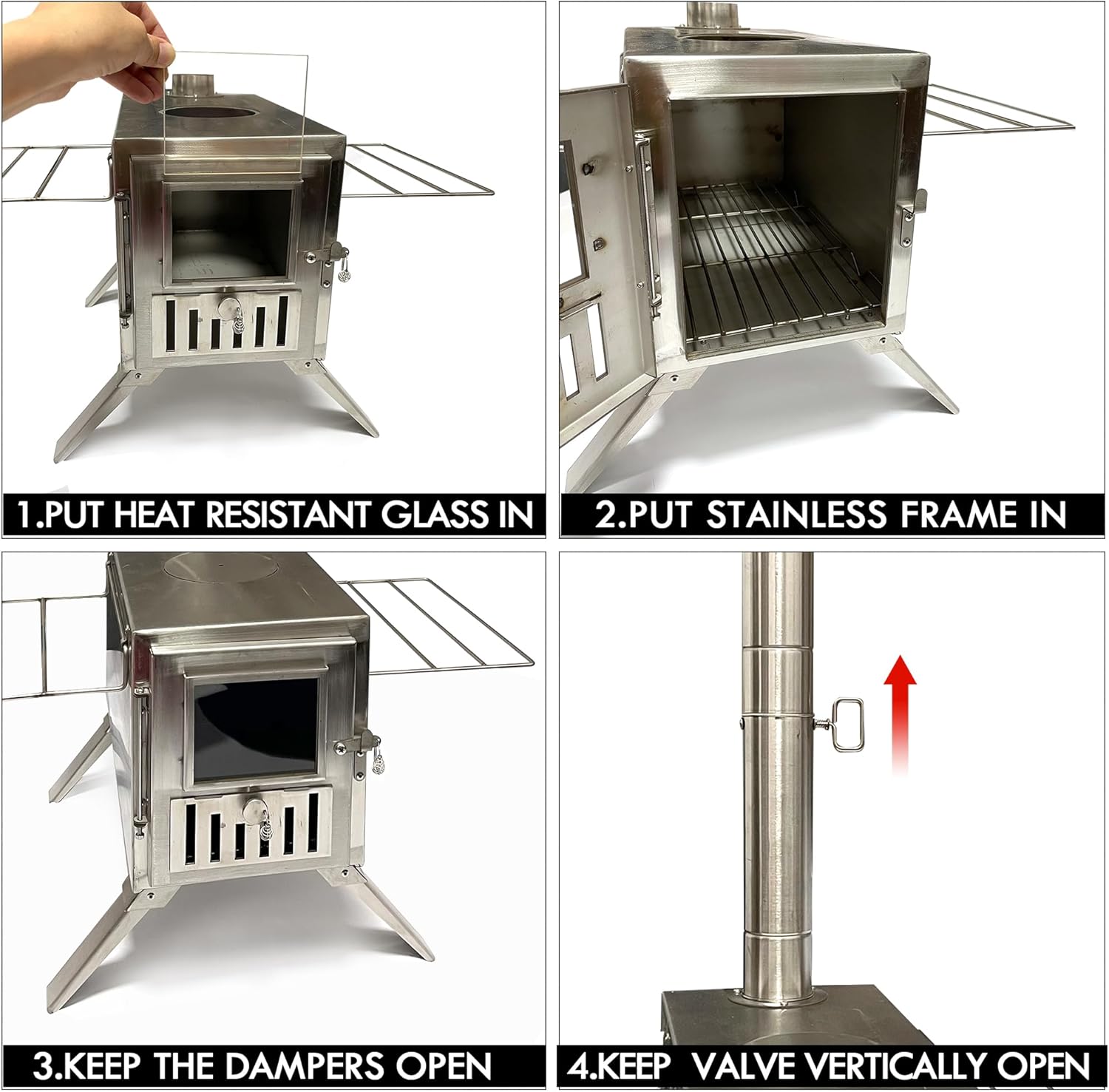 1.PUT HEAT RESISTANT GLASS IN

2.PUT STAINLESS FRAME IN

3.KEEP THE DAMPERS OPEN

4.KEEP VALVE VERTICALLY OPEN