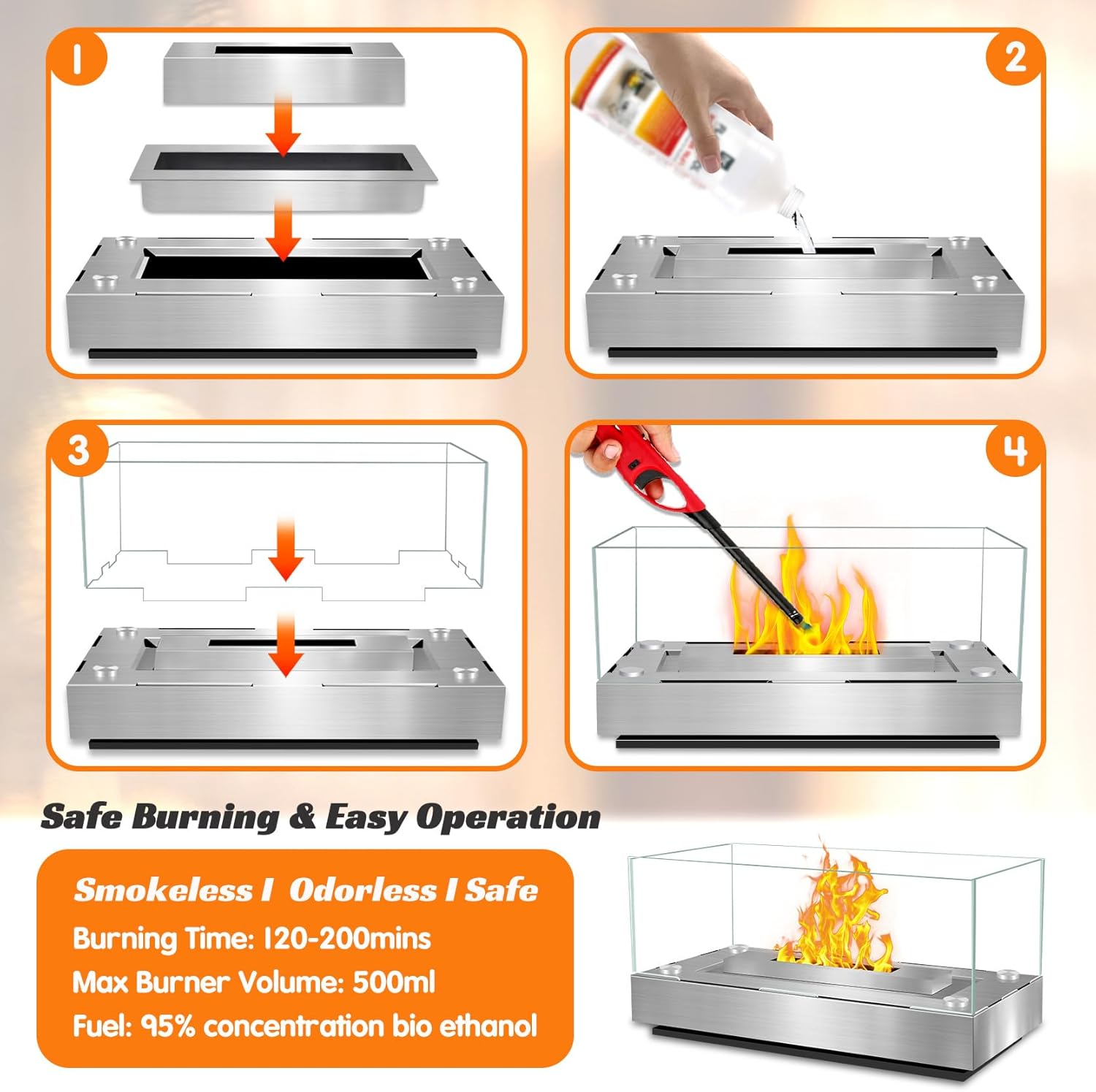 1

2

3

4

Safe Burning & Easy Operation

Smokeless I Odorless I Safe

Burning Time: 120-200mins

Max Burner Volume: 500ml

Fuel: 95% concentration bio ethanol